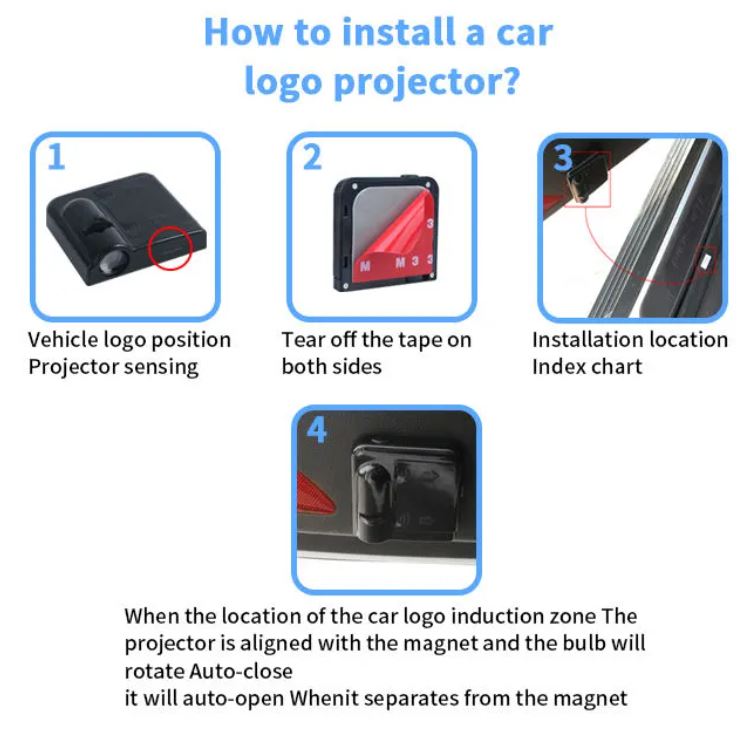 How to install a car logo projector?

1

Vehicle logo position
Projector sensing

2

M M 3 3
3

Tear off the tape on both sides

3

Installation location
Index chart

4

When the location of the car logo induction zone The projector is aligned with the magnet and the bulb will rotate Auto-close
it will auto-open Whenit separates from the magnet